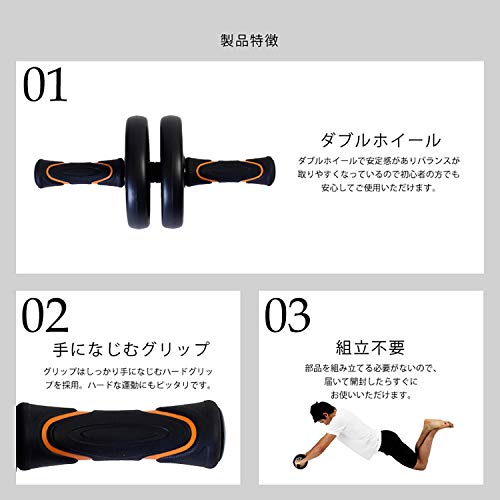 製品特徴

01

ダブルホイール

ダブルホイールで安定感がありバランスが取りやすくなっているので初心者の方でも安心してご使用いただけます。

02

手になじむグリップ

グリップはしっかり手になじむハードグリップを採用。ハードな運動にもピッタリです。

03

組立不要

部品を組み立てる必要がないので、届いて開封したらすぐにお使いいただけます。