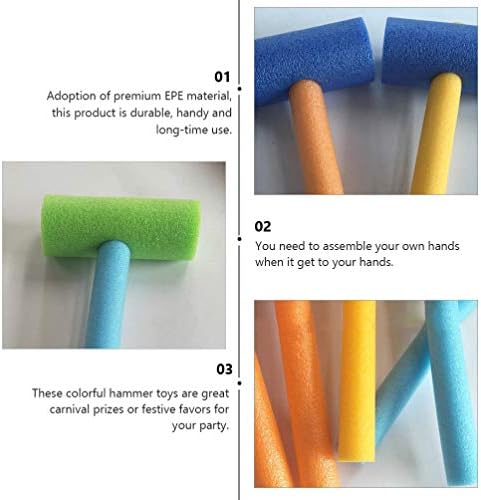 01
Adoption of premium EPE material, this product is durable, handy and long-time use.

02
You need to assemble your own hands when it get to your hands.

03
These colorful hammer toys are great carnival prizes or festive favors for your party.