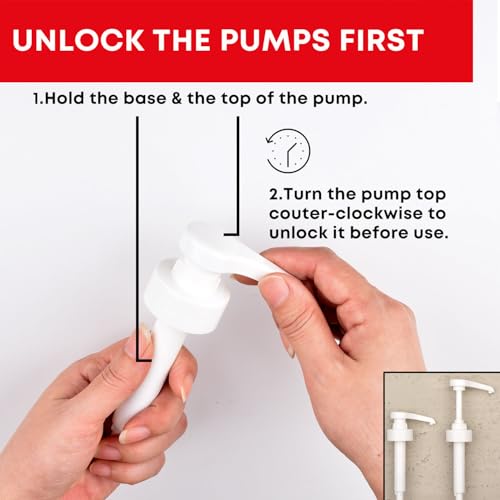 UNLOCK THE PUMPS FIRST

1.Hold the base & the top of the pump.

2.Turn the pump top couter-clockwise to unlock it before use.