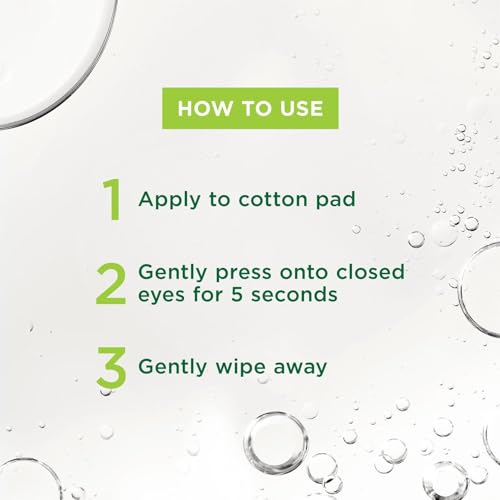 HOW TO USE

1 Apply to cotton pad

2 Gently press onto closed eyes for 5 seconds

3 Gently wipe away