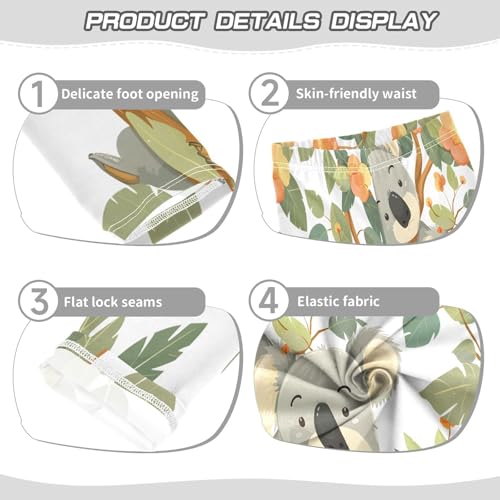 PRODUCT DETAILS DISPLAY

1 Delicate foot opening

2 Skin-friendly waist

3 Flat lock seams

4 Elastic fabric