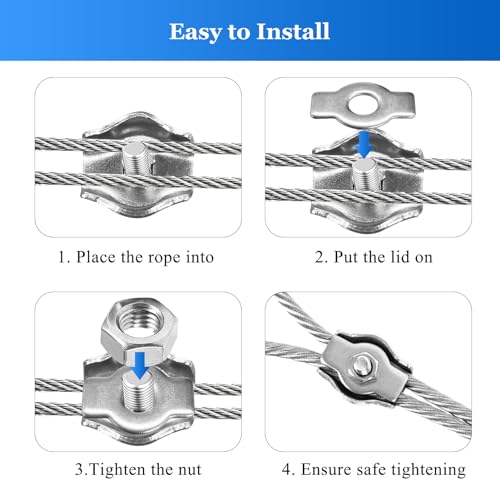 Easy to Install

1. Place the rope into

2. Put the lid on

3.Tighten the nut

4. Ensure safe tightening