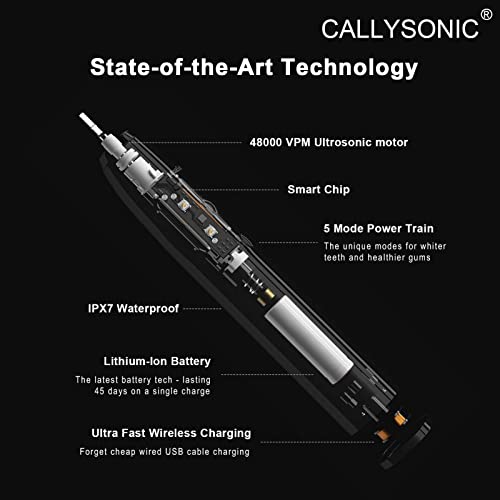 CALLYSONIC®

State-of-the-Art Technology

48000 VPM Ultrosonic motor

Smart Chip

5 Mode Power Train
The unique modes for whiter teeth and healthier gums

IPX7 Waterproof

Lithium-Ion Battery
The latest battery tech - lasting 45 days on a single charge

Ultra Fast Wireless Charging
Forget cheap wired USB cable charging