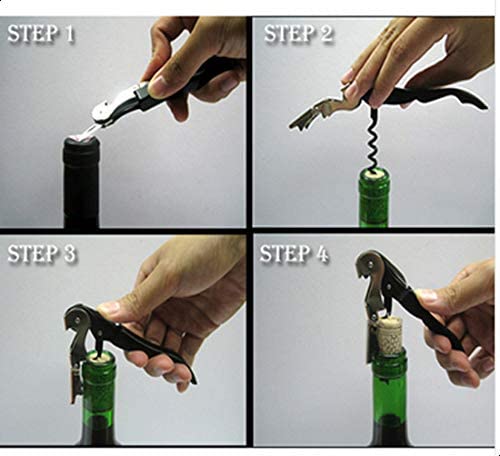 STEP 1

STEP 2

STEP 3

STEP 4