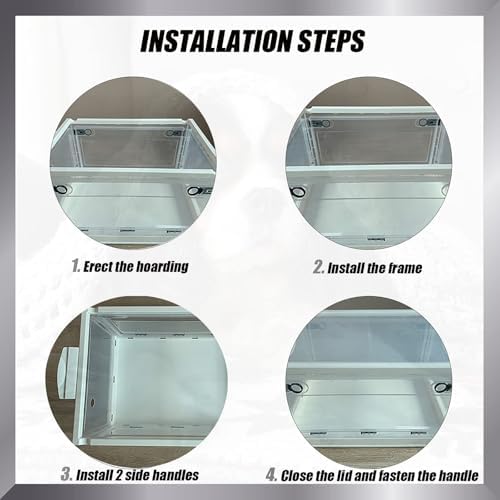 INSTALLATION STEPS

1. Erect the hoarding

2. Install the frame

3. Install 2 side handles

4. Close the lid and fasten the handle