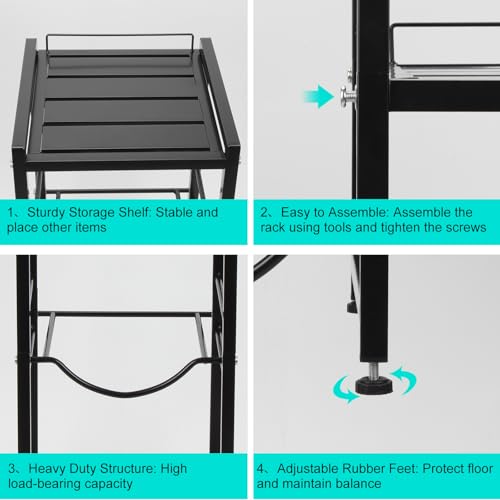 1、Sturdy Storage Shelf: Stable and place other items

2、Easy to Assemble: Assemble the rack using tools and tighten the screws

3、Heavy Duty Structure: High load-bearing capacity

4、Adjustable Rubber Feet: Protect floor and maintain balance