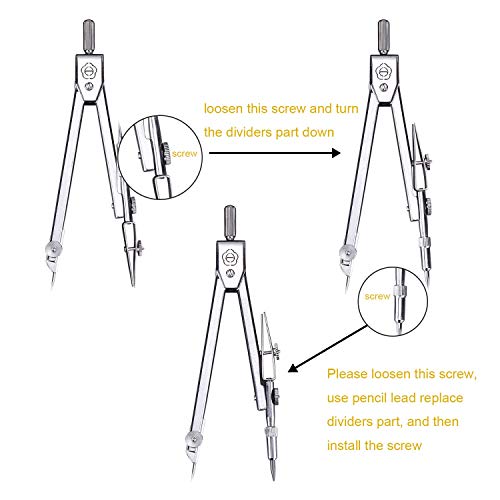 loosen this screw and turn the dividers part down

screw

screw

Please loosen this screw, use pencil lead replace dividers part, and then install the screw