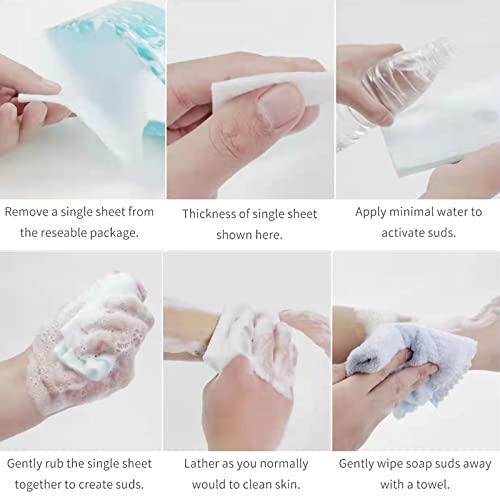 Remove a single sheet from the reseable package.

Thickness of single sheet shown here.

Apply minimal water to activate suds.

Gently rub the single sheet together to create suds.

Lather as you normally would to clean skin.

Gently wipe soap suds away with a towel.