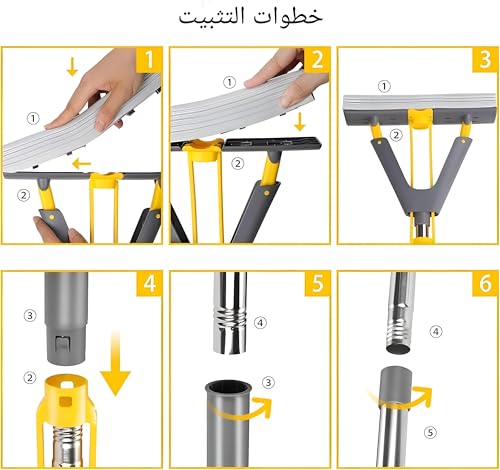 خطوات التثبيت

1
①
②

2
①
②

3
①
②

4
③
②

5
④
③

6
④
⑤