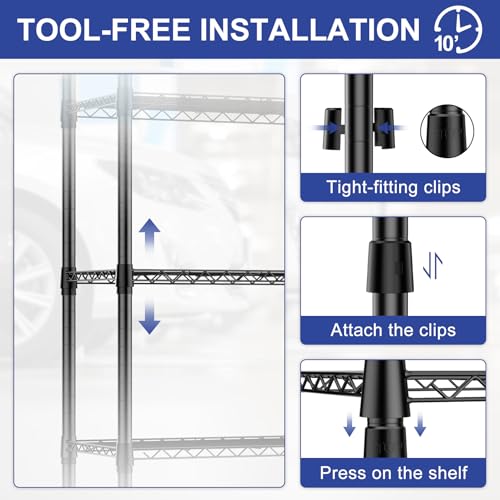 TOOL-FREE INSTALLATION

10'

Tight-fitting clips

Attach the clips

Press on the shelf