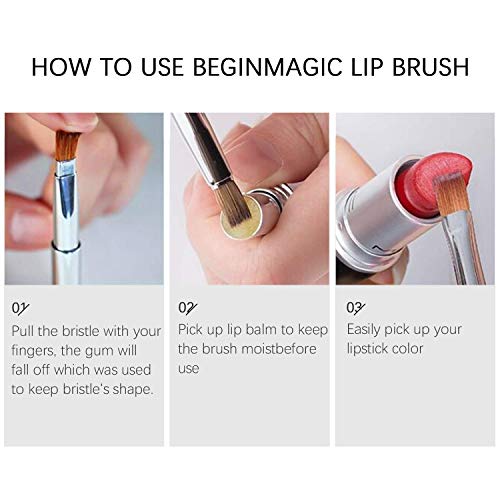 HOW TO USE BEGINMAGIC LIP BRUSH

01
Pull the bristle with your fingers, the gum will fall off which was used to keep bristle's shape.

02
Pick up lip balm to keep the brush moistbefore use

03
Easily pick up your lipstick color