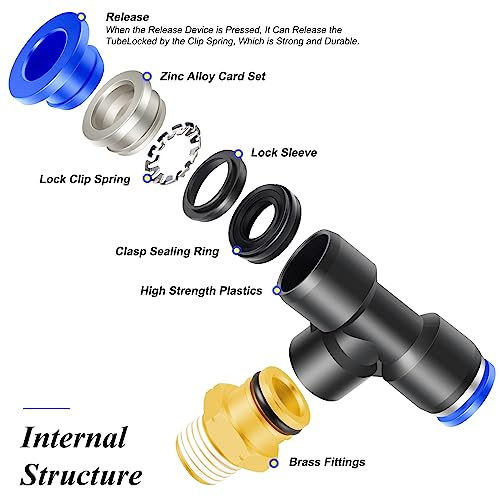 Release
When the Release Device is Pressed, It Can Release the TubeLocked by the Clip Spring, Which is Strong and Durable.

Zinc Alloy Card Set

Lock Sleeve

Lock Clip Spring

Clasp Sealing Ring

High Strength Plastics

Internal Structure

Brass Fittings