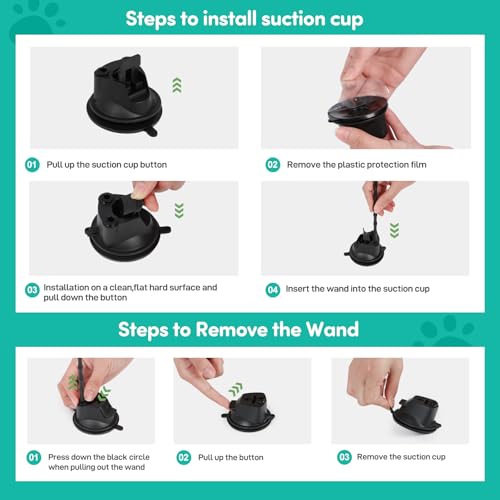 Steps to install suction cup

01 Pull up the suction cup button

02 Remove the plastic protection film

03 Installation on a clean,flat hard surface and pull down the button

04 Insert the wand into the suction cup

Steps to Remove the Wand

01 Press down the black circle when pulling out the wand

02 Pull up the button

03 Remove the suction cup