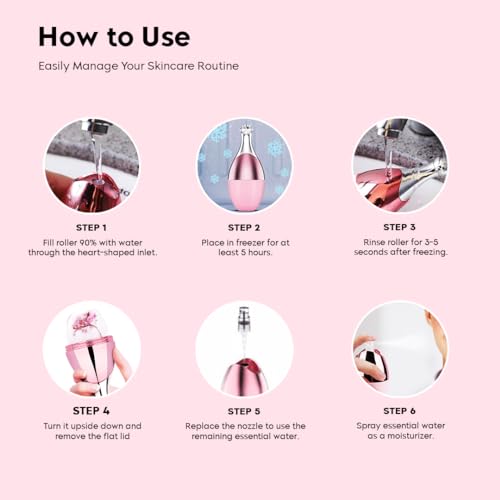 How to Use

Easily Manage Your Skincare Routine

STEP 1

Fill roller 90% with water through the heart-shaped inlet.

STEP 2

Place in freezer for at least 5 hours.

STEP 3

Rinse roller for 3-5 seconds after freezing.

STEP 4

Turn it upside down and remove the flat lid

STEP 5

Replace the nozzle to use the remaining essential water.

STEP 6

Spray essential water as a moisturizer.