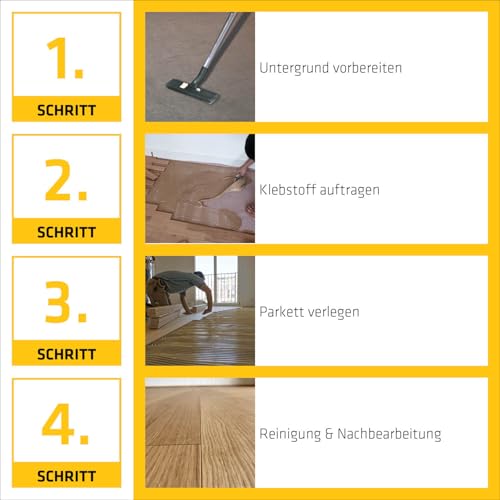 1.
SCHRITT

Untergrund vorbereiten

2.
SCHRITT

Klebstoff auftragen

3.
SCHRITT

Parkett verlegen

4.
SCHRITT

Reinigung & Nachbearbeitung