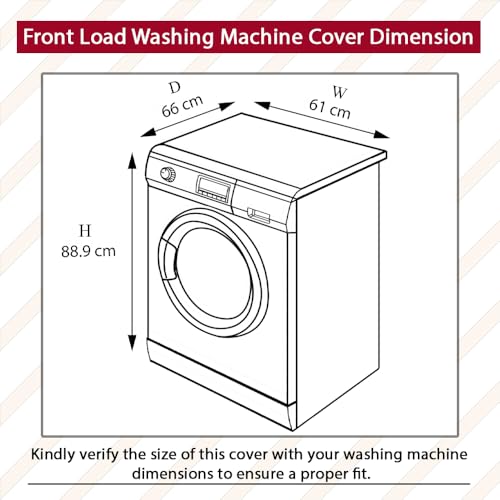 Front Load Washing Machine Cover Dimension

D
66 cm

W
61 cm

H
88.9 cm

Kindly verify the size of this cover with your washing machine dimensions to ensure a proper fit.