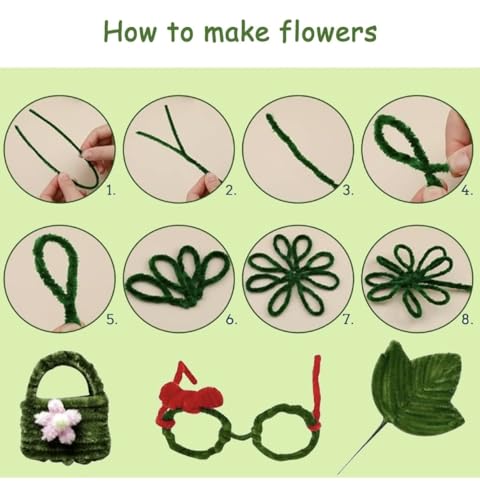 How to make flowers

1.

2.

3.

4.

5.

6.

7.

8.