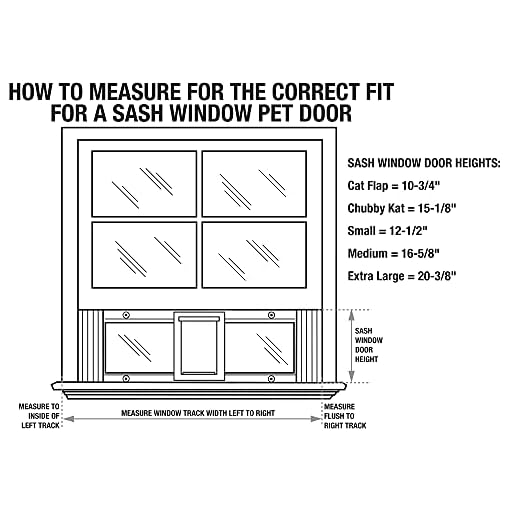 HOW TO MEASURE FOR THE CORRECT FIT FOR A SASH WINDOW PET DOOR

SASH WINDOW DOOR HEIGHTS:

Cat Flap = 10-3/4"

Chubby Kat = 15-1/8"

Small = 12-1/2"

Medium = 16-5/8"

Extra Large = 20-3/8"

SASH WINDOW DOOR HEIGHT

MEASURE TO INSIDE OF LEFT TRACK

MEASURE WINDOW TRACK WIDTH LEFT TO RIGHT

MEASURE FLUSH TO RIGHT TRACK