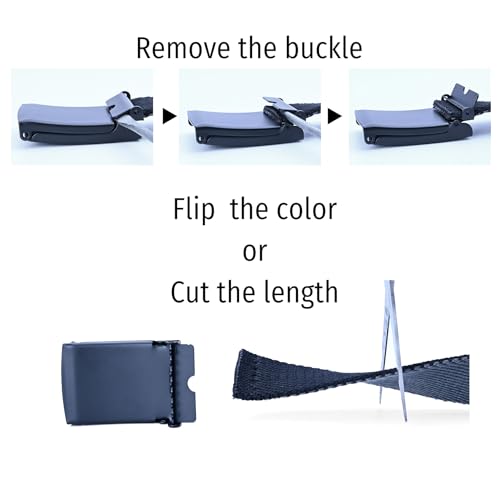 Remove the buckle

Flip  the color
or
Cut the length