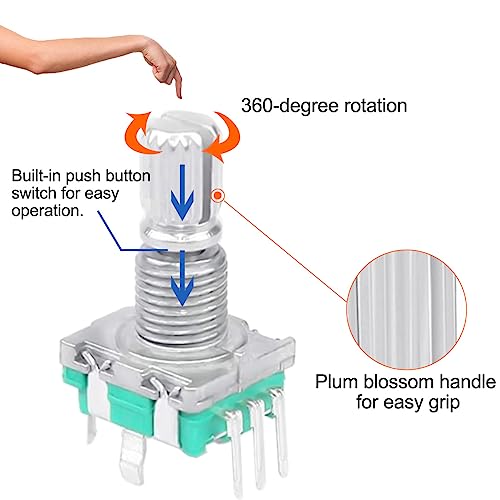 360-degree rotation

Built-in push button switch for easy operation.

Plum blossom handle for easy grip