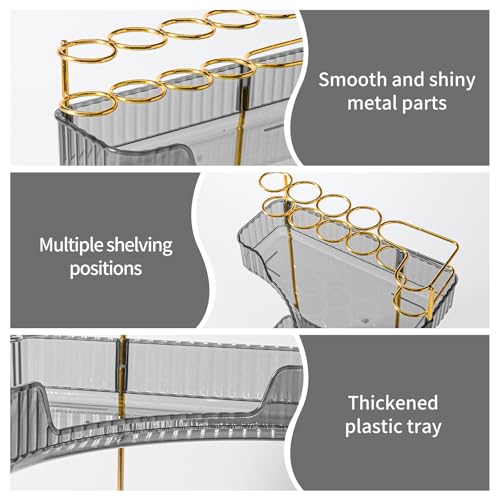 Smooth and shiny metal parts

Multiple shelving positions

Thickened plastic tray