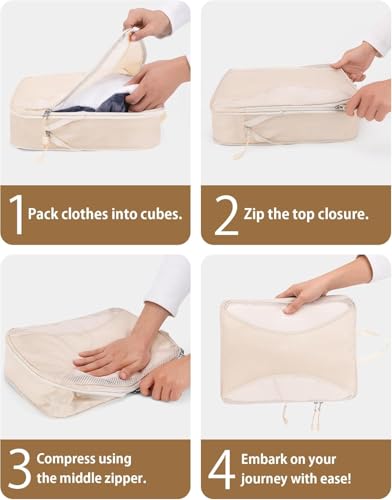 1 Pack clothes into cubes.

2 Zip the top closure.

3 Compress using the middle zipper.

4 Embark on your journey with ease!