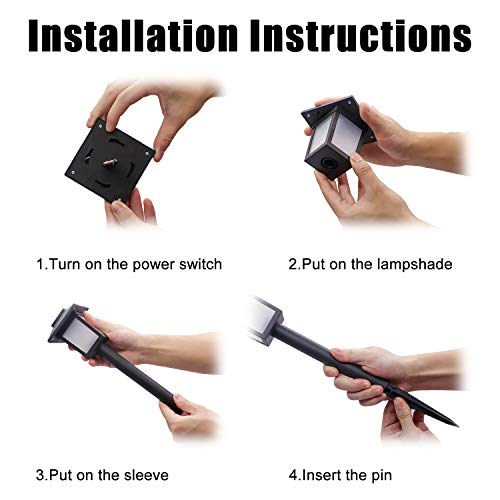 Installation Instructions

1.Turn on the power switch

2.Put on the lampshade

3.Put on the sleeve

4.Insert the pin