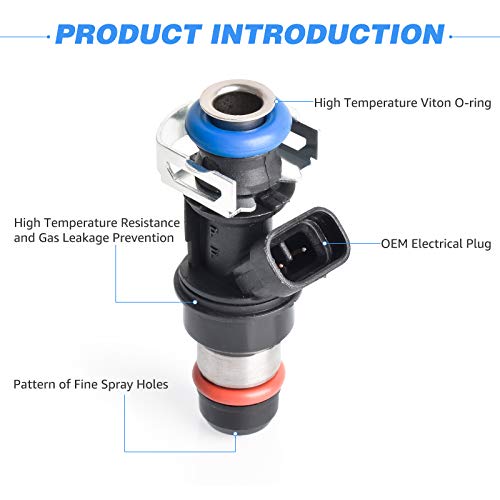 PRODUCT INTRODUCTION

High Temperature Viton O-ring

High Temperature Resistance and Gas Leakage Prevention

OEM Electrical Plug

Pattern of Fine Spray Holes