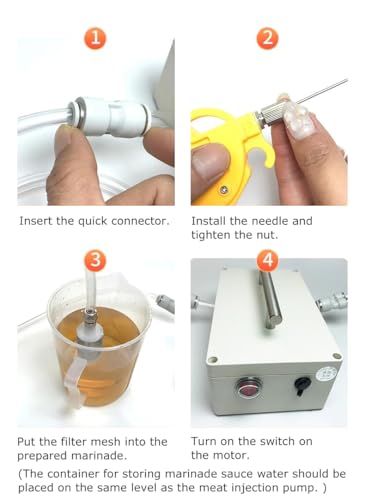 1

Insert the quick connector.

2

Install the needle and tighten the nut.

3

Put the filter mesh into the prepared marinade.

4

Turn on the switch on the motor.

(The container for storing marinade sauce water should be placed on the same level as the meat injection pump. )