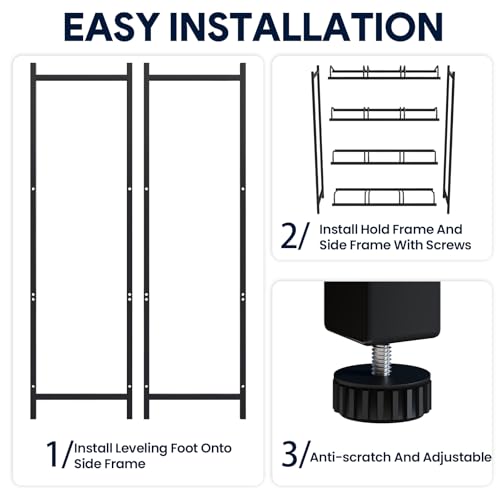 EASY INSTALLATION

1/ Install Leveling Foot Onto Side Frame

2/ Install Hold Frame And Side Frame With Screws

3/ Anti-scratch And Adjustable