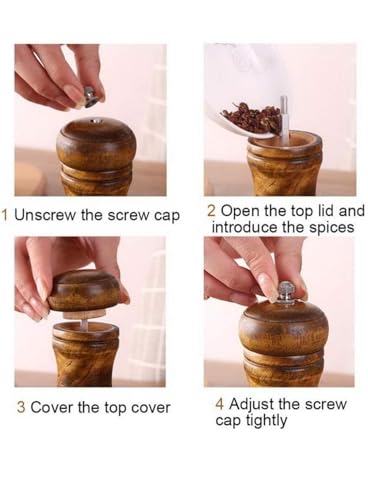 1 Unscrew the screw cap

2 Open the top lid and introduce the spices

3 Cover the top cover

4 Adjust the screw cap tightly