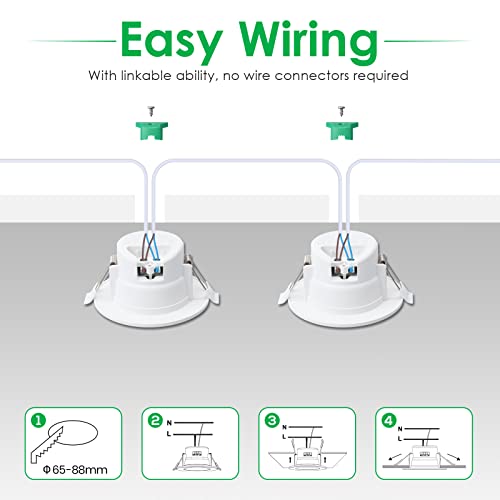 Easy Wiring

With linkable ability, no wire connectors required

1

Φ65-88mm

2

N

L

3

N

L

4

N

L