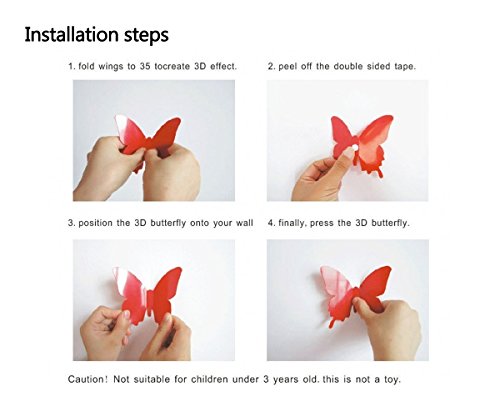 Installation steps

1. fold wings to 35 tocreate 3D effect.

2. peel off the double sided tape.

3. position the 3D butterfly onto your wall

4. finally, press the 3D butterfly.

Caution! Not suitable for children under 3 years old. this is not a toy.