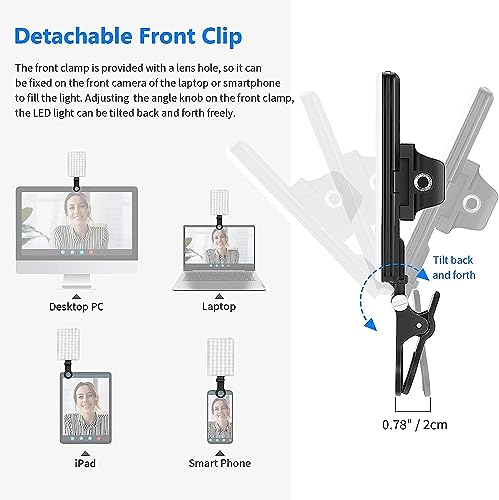 Detachable Front Clip

The front clamp is provided with a lens hole, so it can be fixed on the front camera of the laptop or smartphone to fill the light. Adjusting the angle knob on the front clamp, the LED light can be tilted back and forth freely.

Desktop PC

Laptop

iPad

Smart Phone

Tilt back and forth

0.78" / 2cm