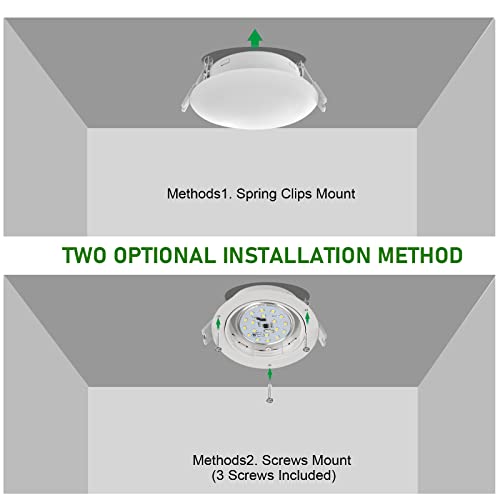 Methods1. Spring Clips Mount

TWO OPTIONAL INSTALLATION METHOD

Methods2. Screws Mount
(3 Screws Included)