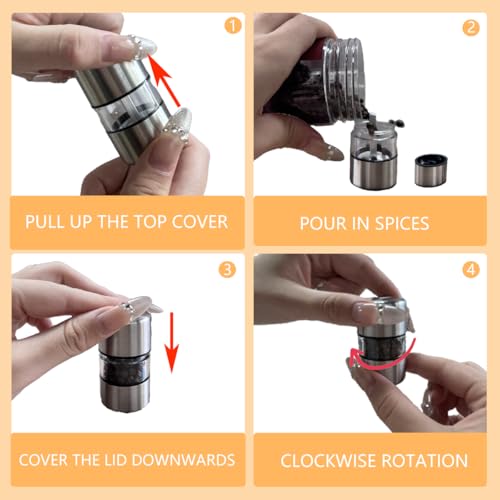 1

PULL UP THE TOP COVER

2

POUR IN SPICES

3

COVER THE LID DOWNWARDS

4

CLOCKWISE ROTATION