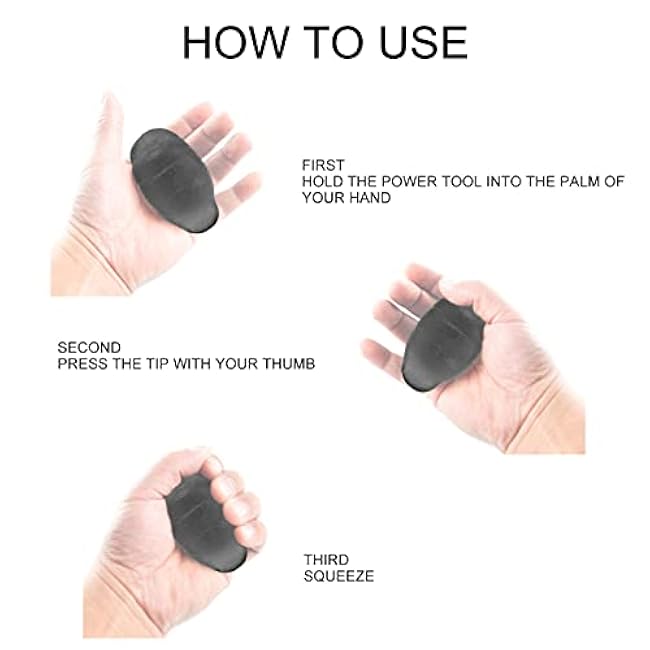 HOW TO USE

FIRST
HOLD THE POWER TOOL INTO THE PALM OF YOUR HAND

SECOND
PRESS THE TIP WITH YOUR THUMB

THIRD
SQUEEZE