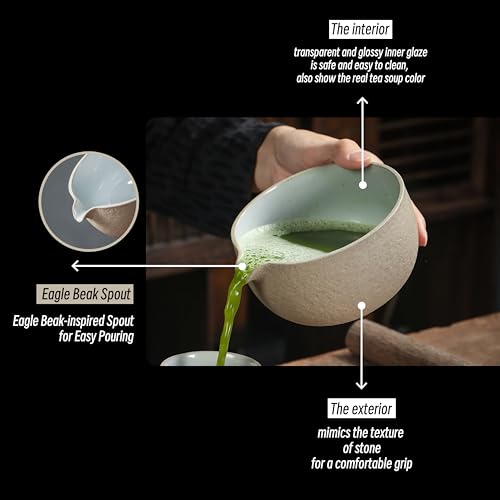 The interior

transparent and glossy inner glaze is safe and easy to clean, also show the real tea soup color

Eagle Beak Spout

Eagle Beak-inspired Spout for Easy Pouring

The exterior

mimics the texture of stone for a comfortable grip