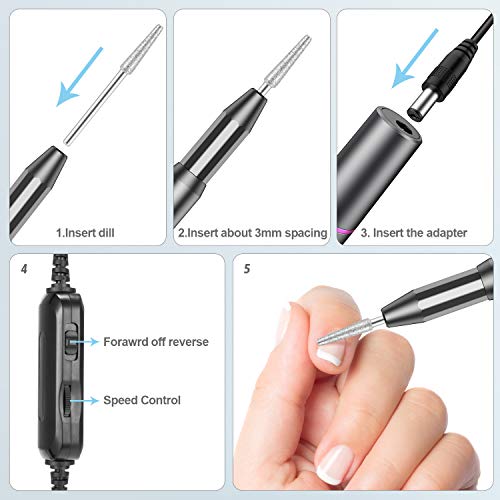 1.Insert dill

2.Insert about 3mm spacing

3. Insert the adapter

4

Forawrd off reverse

Speed Control

5