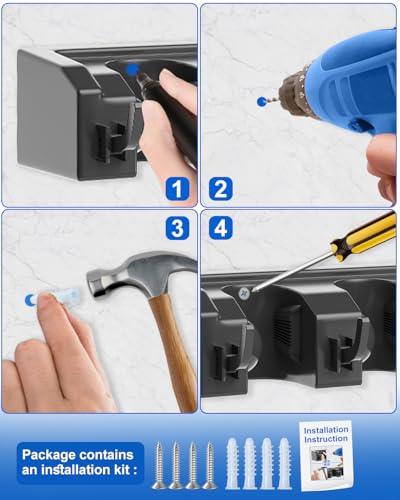 1

2

3

4

Package contains an installation kit :

Installation Instruction