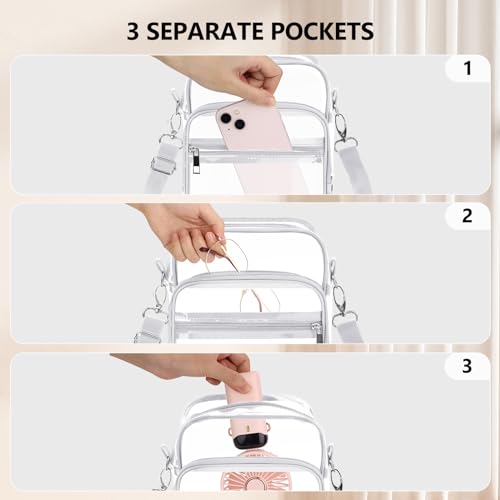 3 SEPARATE POCKETS

1

2

3