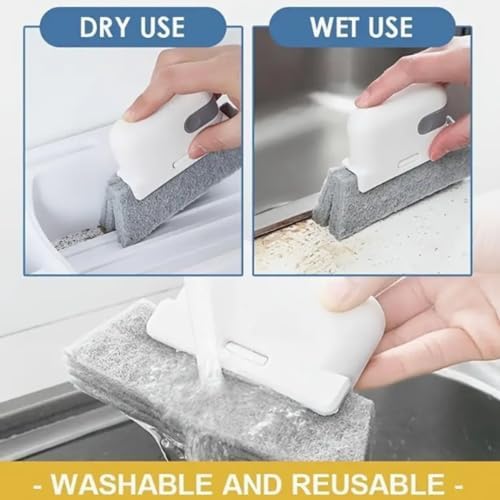 DRY USE

WET USE

- WASHABLE AND REUSABLE -