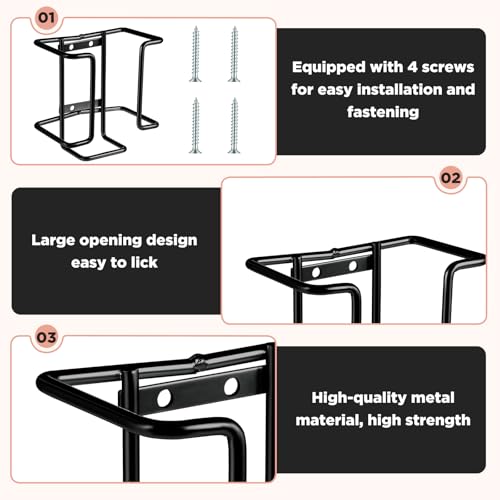 01

Equipped with 4 screws for easy installation and fastening

02

Large opening design easy to lick

03

High-quality metal material, high strength