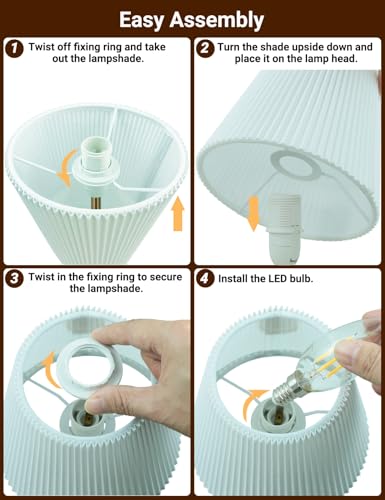 Easy Assembly

1 Twist off fixing ring and take out the lampshade.

2 Turn the shade upside down and place it on the lamp head.

3 Twist in the fixing ring to secure the lampshade.

4 Install the LED bulb.