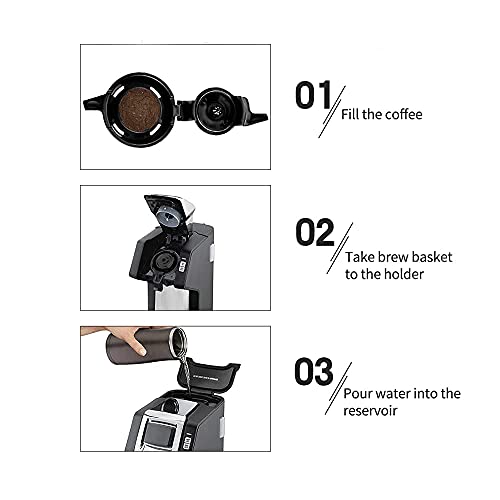 01
Fill the coffee

02
Take brew basket to the holder

03
Pour water into the reservoir