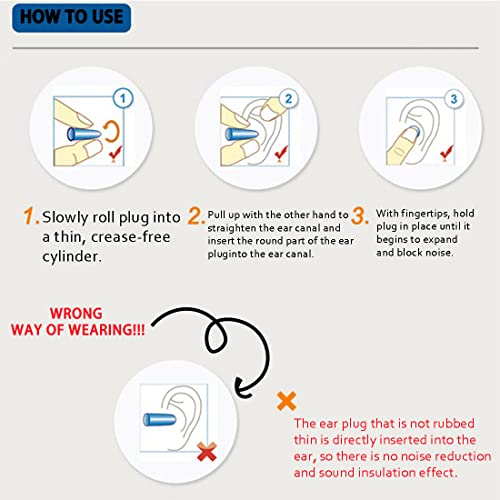 HOW TO USE

1

2

3

1. Slowly roll plug into a thin, crease-free cylinder.

2. Pull up with the other hand to straighten the ear canal and insert the round part of the ear pluginto the ear canal.

3. With fingertips, hold plug in place until it begins to expand and block noise.

WRONG WAY OF WEARING!!!

The ear plug that is not rubbed thin is directly inserted into the ear, so there is no noise reduction and sound insulation effect.