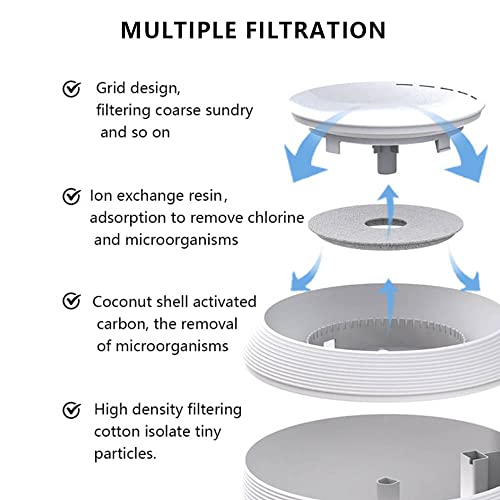 MULTIPLE FILTRATION

Grid design, filtering coarse sundry and so on

Ion exchange resin, adsorption to remove chlorine and microorganisms

Coconut shell activated carbon, the removal of microorganisms

High density filtering cotton isolate tiny particles.