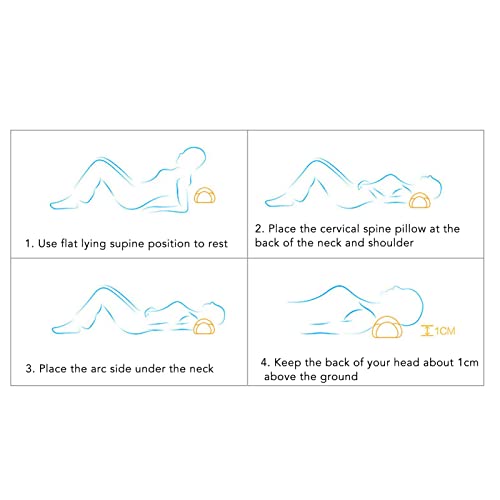 1. Use flat lying supine position to rest

2. Place the cervical spine pillow at the back of the neck and shoulder

3. Place the arc side under the neck

1CM

4. Keep the back of your head about 1cm above the ground