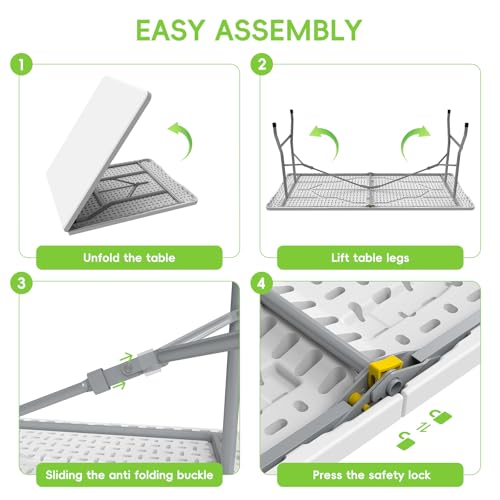 EASY ASSEMBLY

1

Unfold the table

2

Lift table legs

3

Sliding the anti folding buckle

4

Press the safety lock