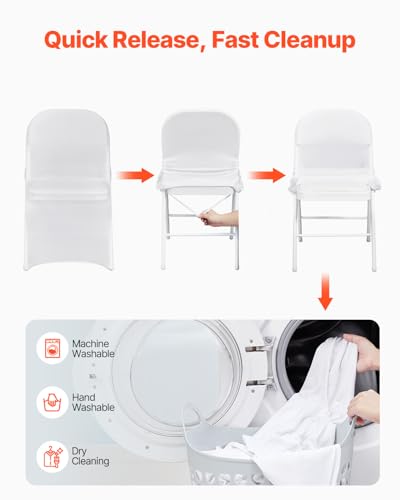 Quick Release, Fast Cleanup

Machine Washable

Hand Washable

Dry Cleaning